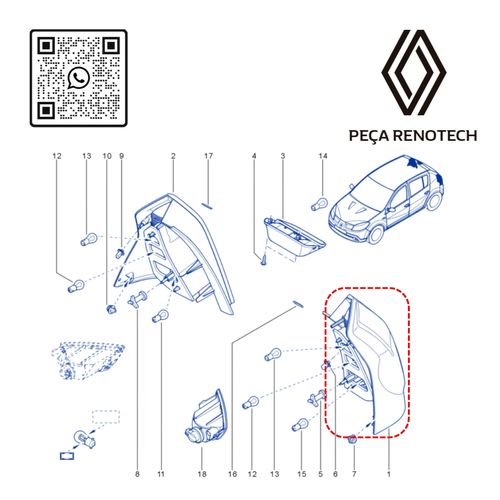 PEÇA RENOTECH

12 13 10 9 2 17 4 3 14

8 11 18 16 12 13 15 5 6 7 1